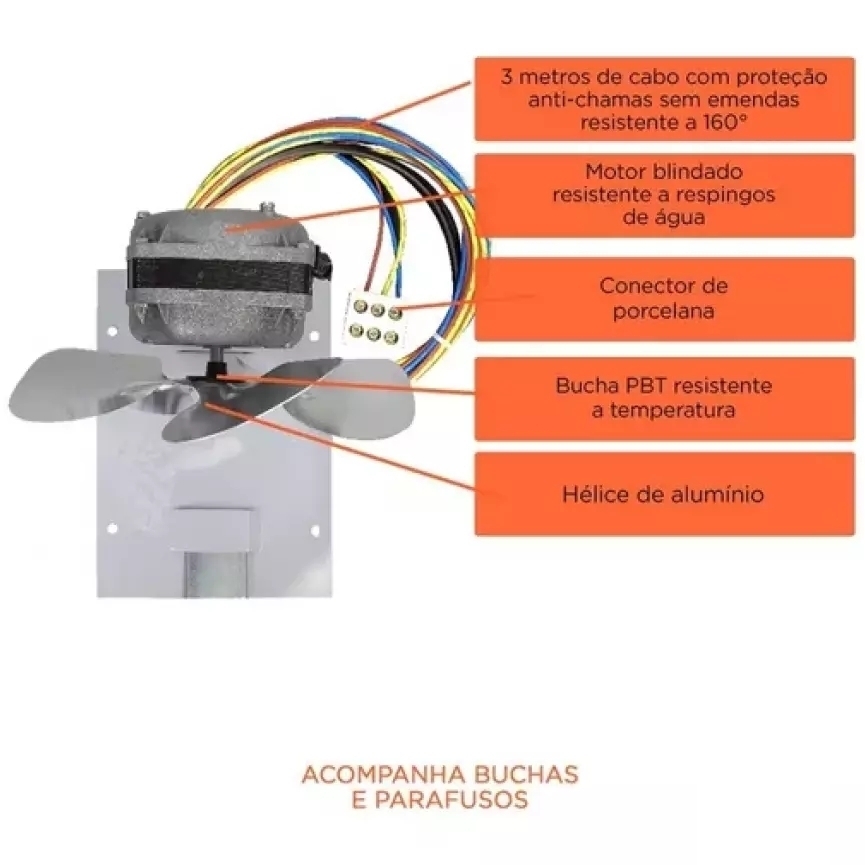 3 metros de cabo com proteção anti-chamas sem emendas resistente a 160°

Motor blindado resistente a respingos de água

Conector de porcelana

Bucha PBT resistente a temperatura

Hélice de alumínio

ACOMPANHA BUCHAS E PARAFUSOS